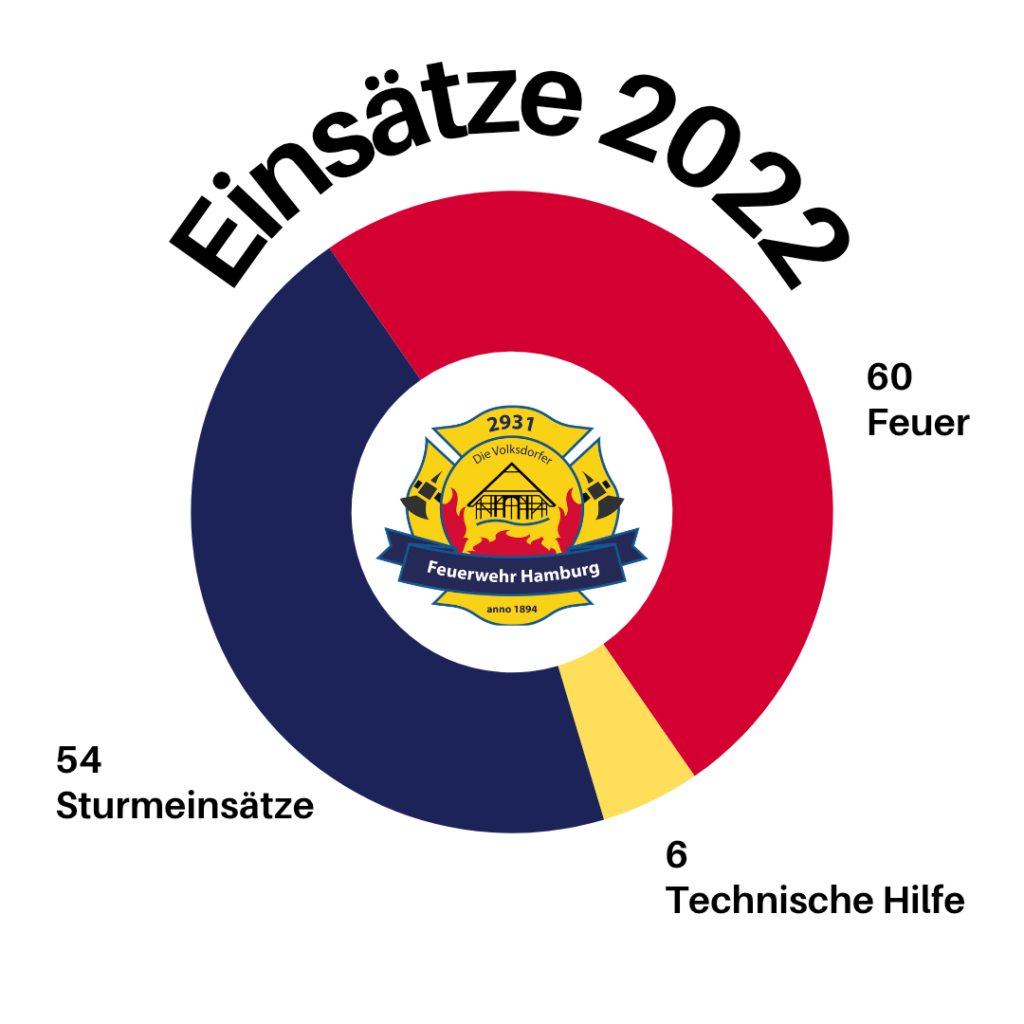 Einsätze 2022

60
Feuer

2931
Die Volksdorfer
Feuerwehr Hamburg
anno 1894

54
Sturmeinsätze

6
Technische Hilfe