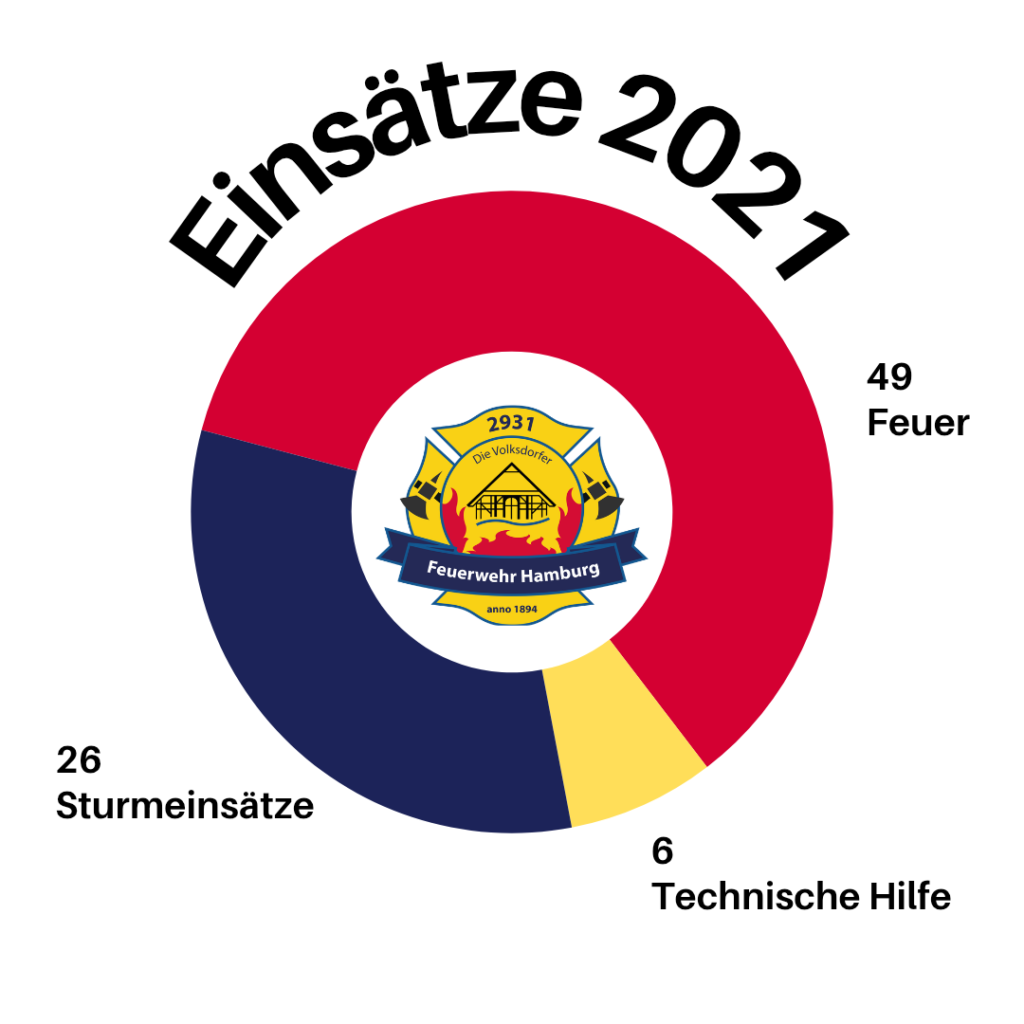 Einsätze 2021

49
Feuer

2931
Die Volksdorfer
Feuerwehr Hamburg
anno 1894

26
Sturmeinsätze

6
Technische Hilfe