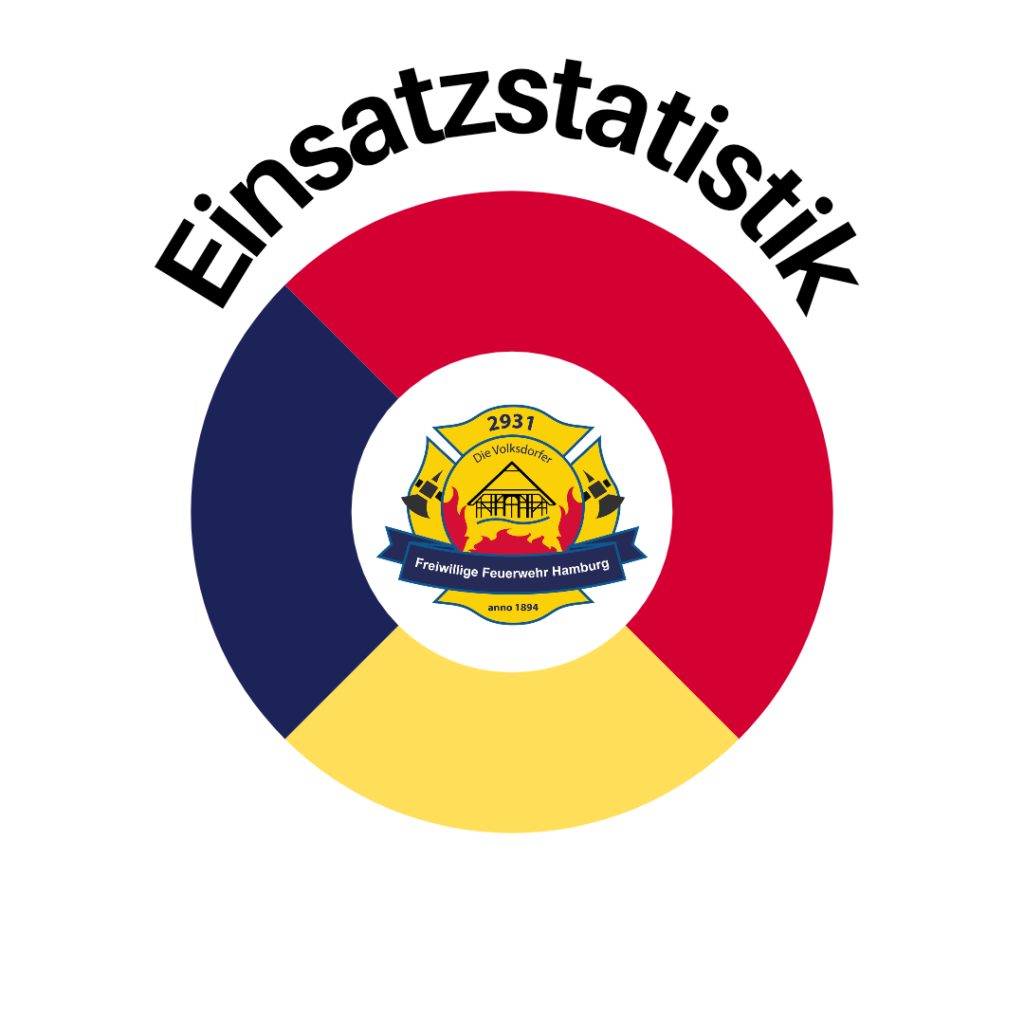 Einsatzstatistik

2931
Die Volksdorfer
Freiwillige Feuerwehr Hamburg
anno 1894